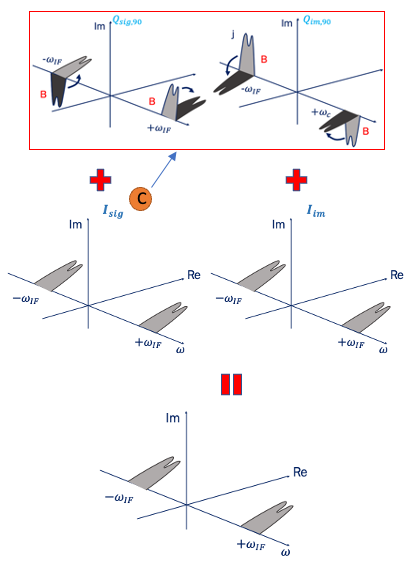 Im $Q_{sig,90}$

$-\omega_{IF}$

B

B

$+\omega_{IF}$

Im $Q_{im,90}$

j

B

$-\omega_{IF}$

$+\omega_c$

B

C

$I_{sig}$

Im

Re

$-\omega_{IF}$

$+\omega_{IF}$

$\omega$

$I_{im}$

Im

Re

$-\omega_{IF}$

$+\omega_{IF}$

$\omega$

Im

Re

$-\omega_{IF}$

$+\omega_{IF}$

$\omega$